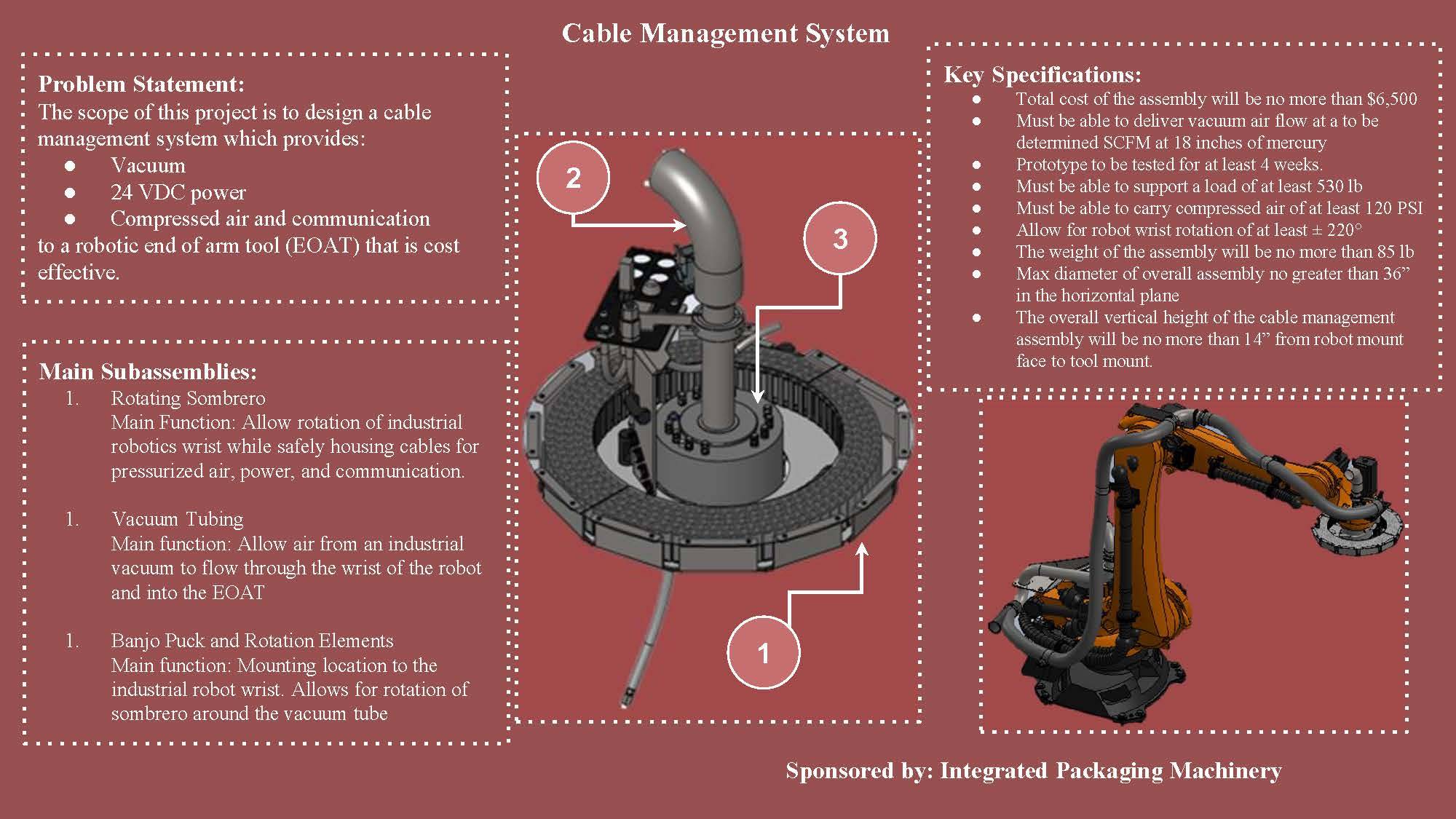 Cable Management System

Problem Statement:
The scope of this project is to design a cable management system which provides:
● Vacuum
● 24 VDC power
● Compressed air and communication
to a robotic end of arm tool (EOAT) that is cost effective.

Main Subassemblies:
1. Rotating Sombrero
Main Function: Allow rotation of industrial robotics wrist while safely housing cables for pressurized air, power, and communication.

1. Vacuum Tubing
Main function: Allow air from an industrial vacuum to flow through the wrist of the robot and into the EOAT

1. Banjo Puck and Rotation Elements
Main function: Mounting location to the industrial robot wrist. Allows for rotation of sombrero around the vacuum tube

2

3

1

Key Specifications:
● Total cost of the assembly will be no more than $6,500
● Must be able to deliver vacuum air flow at a to be determined SCFM at 18 inches of mercury
● Prototype to be tested for at least 4 weeks.
● Must be able to support a load of at least 530 lb
● Must be able to carry compressed air of at least 120 PSI
● Allow for robot wrist rotation of at least ± 220°
● The weight of the assembly will be no more than 85 lb
● Max diameter of overall assembly no greater than 36” in the horizontal plane
● The overall vertical height of the cable management assembly will be no more than 14” from robot mount face to tool mount.

Sponsored by: Integrated Packaging Machinery